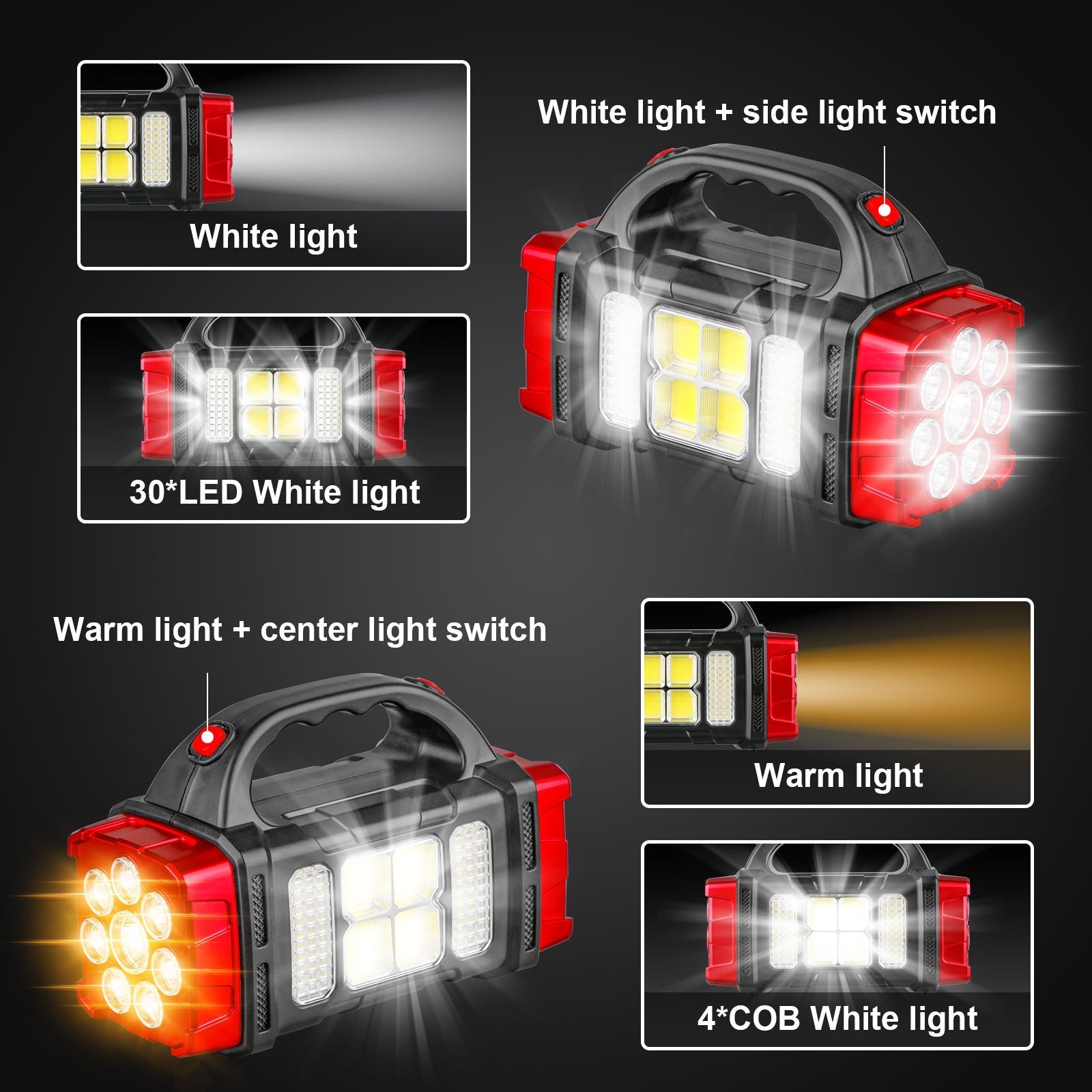 White light

White light + side light switch

30*LED White light

Warm light + center light switch

Warm light

4*COB White light